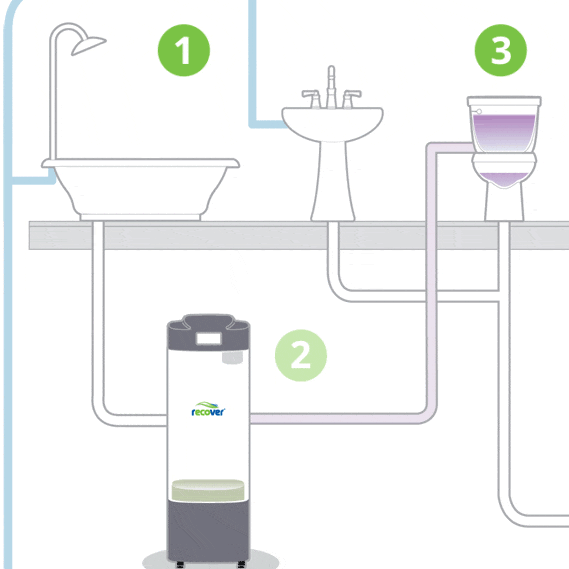 1

3

2

recover